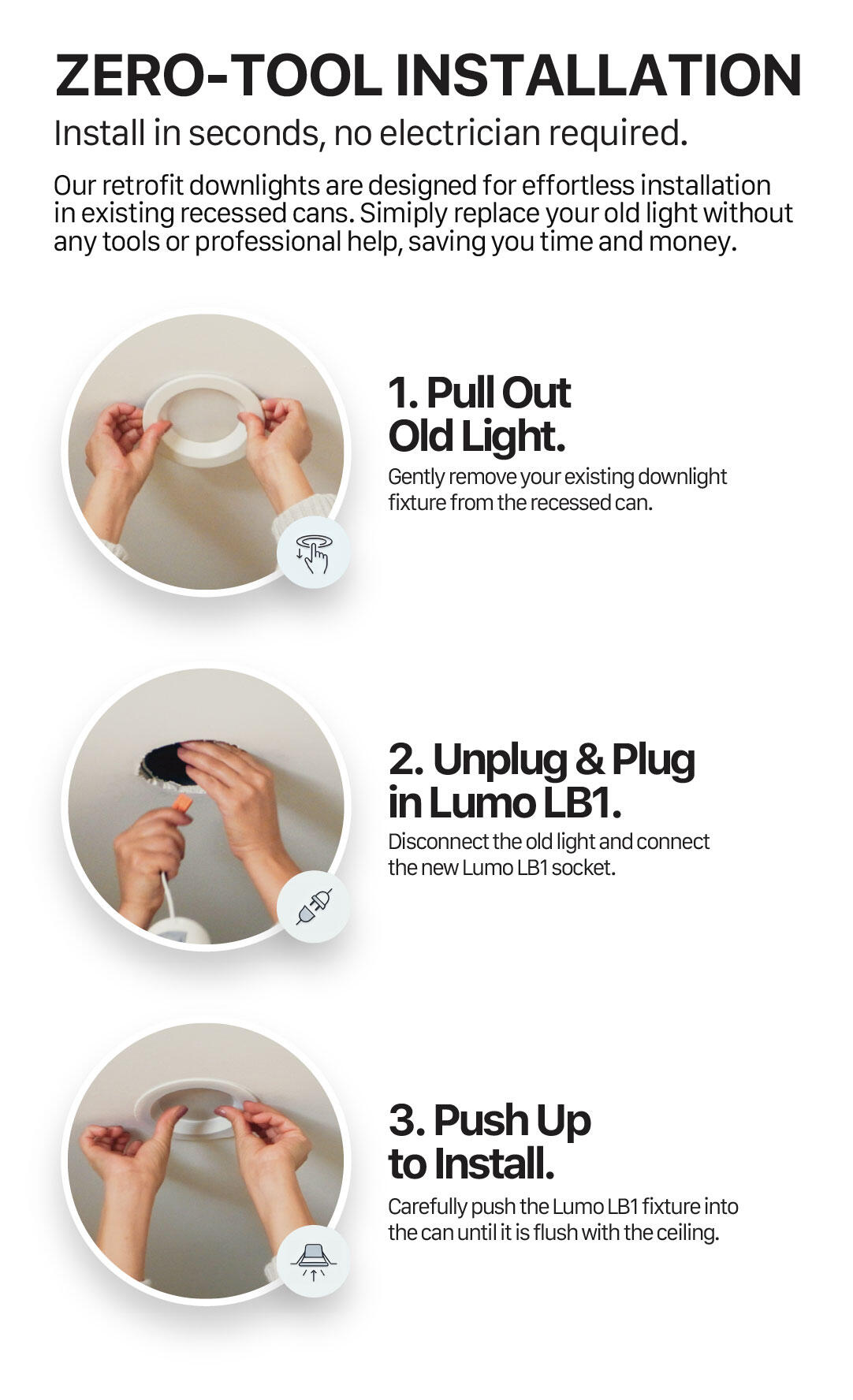 ZERO-TOOL INSTALLATION

Install in seconds, no electrician required.

Our retrofit downlights are designed for effortless installation in existing recessed cans. Simiply replace your old light without any tools or professional help, saving you time and money.

1. Pull Out Old Light.

Gently remove your existing downlight fixture from the recessed can.

2. Unplug & Plug in Lumo LB1.

Disconnect the old light and connect the new Lumo LB1 socket.

3. Push Up to Install.

Carefully push the Lumo LB1 fixture into the can until it is flush with the ceiling.